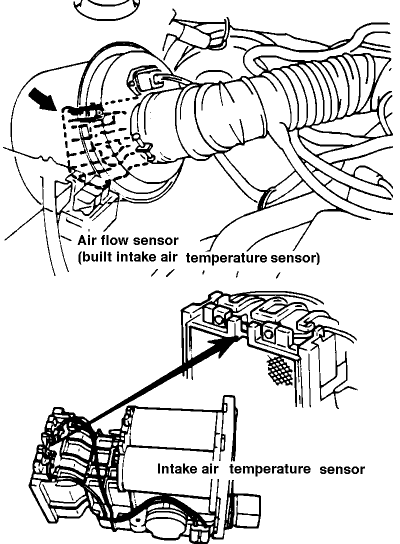 Air flow sensor
(built intake air temperature sensor)

Intake air temperature sensor